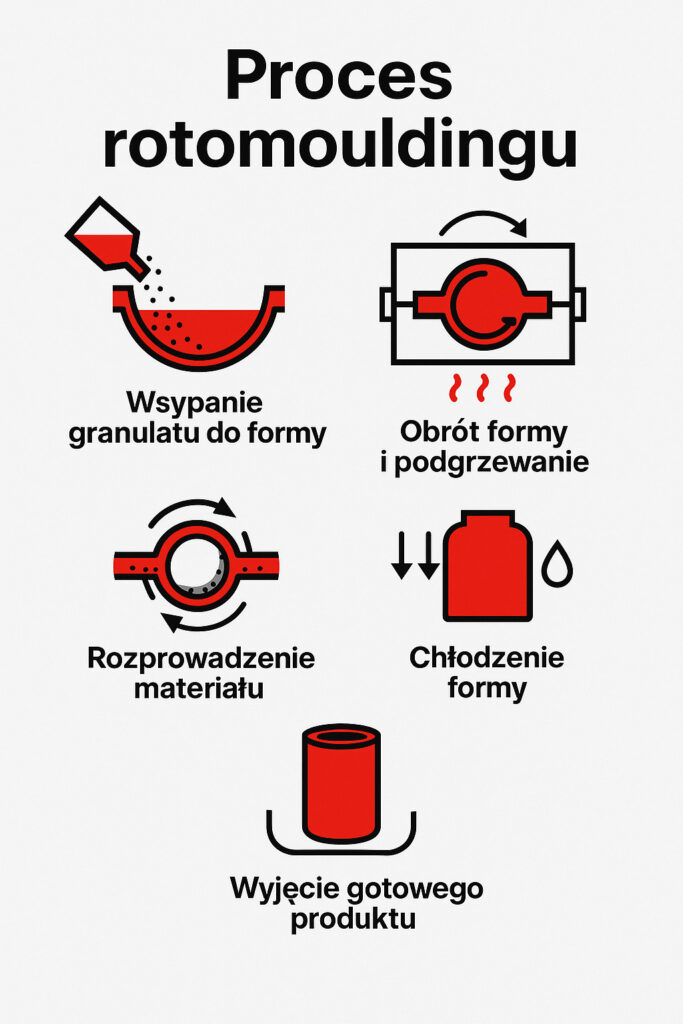 Proces rotomouldingu

Wsypanie granulatu do formy

Obrót formy i podgrzewanie

Rozprowadzenie materiału

Chłodzenie formy

Wyjęcie gotowego produktu